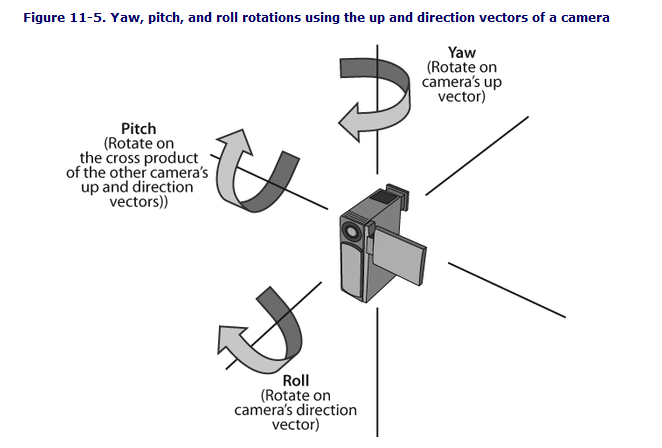 Figure 11-5. Yaw, pitch, and roll rotations using the up and direction vectors of a camera

Yaw
(Rotate on camera's up vector)

Pitch
(Rotate on the cross product of the other camera's up and direction vectors))

Roll
(Rotate on camera's direction vector)